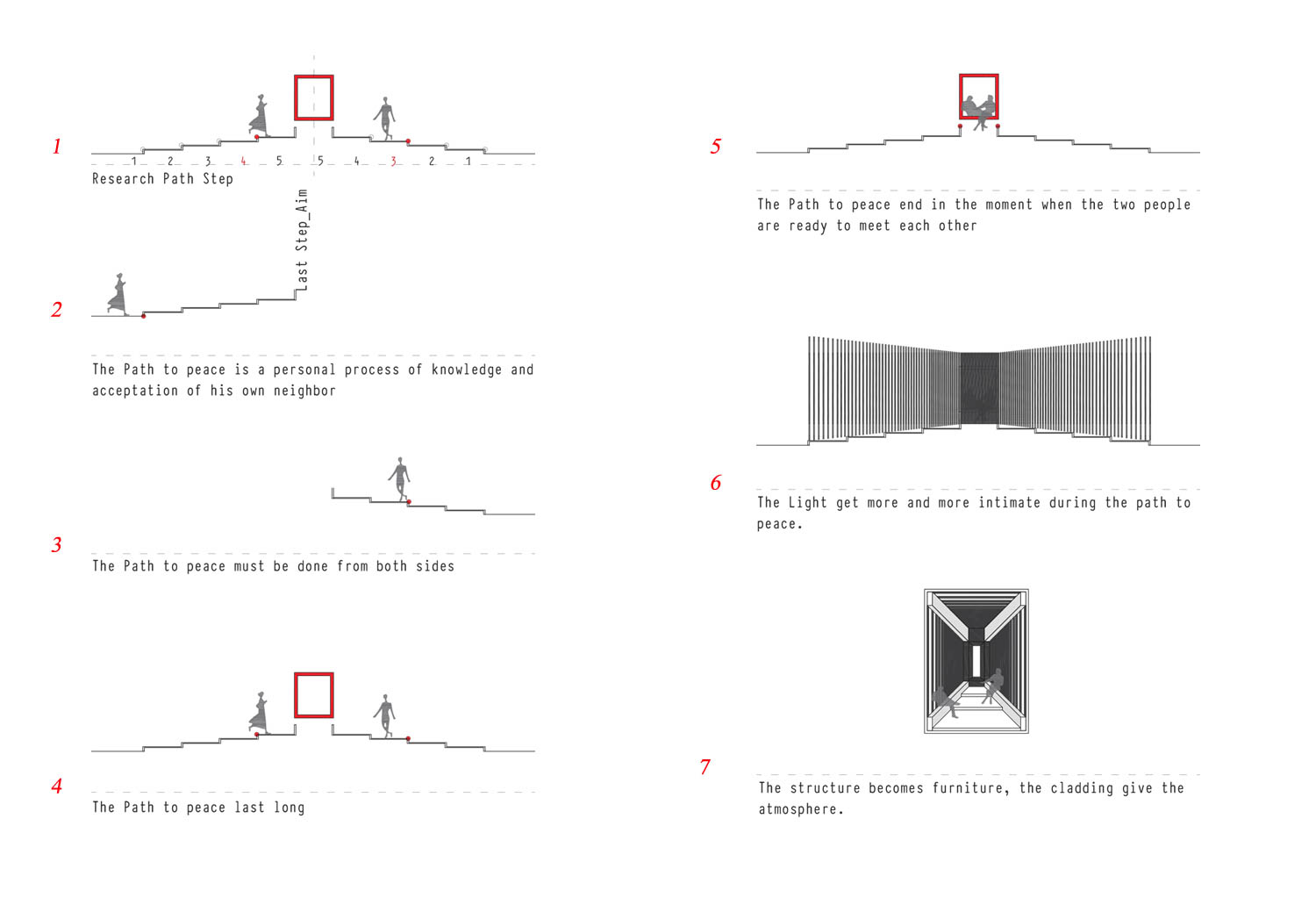 1

1 2 3 4 5 5 4 3 2 1

Research Path Step

Last Step_Aim

2

The Path to peace is a personal process of knowledge and acceptation of his own neighbor

3

The Path to peace must be done from both sides

4

The Path to peace last long

5

The Path to peace end in the moment when the two people are ready to meet each other

6

The Light get more and more intimate during the path to peace.

7

The structure becomes furniture, the cladding give the atmosphere.